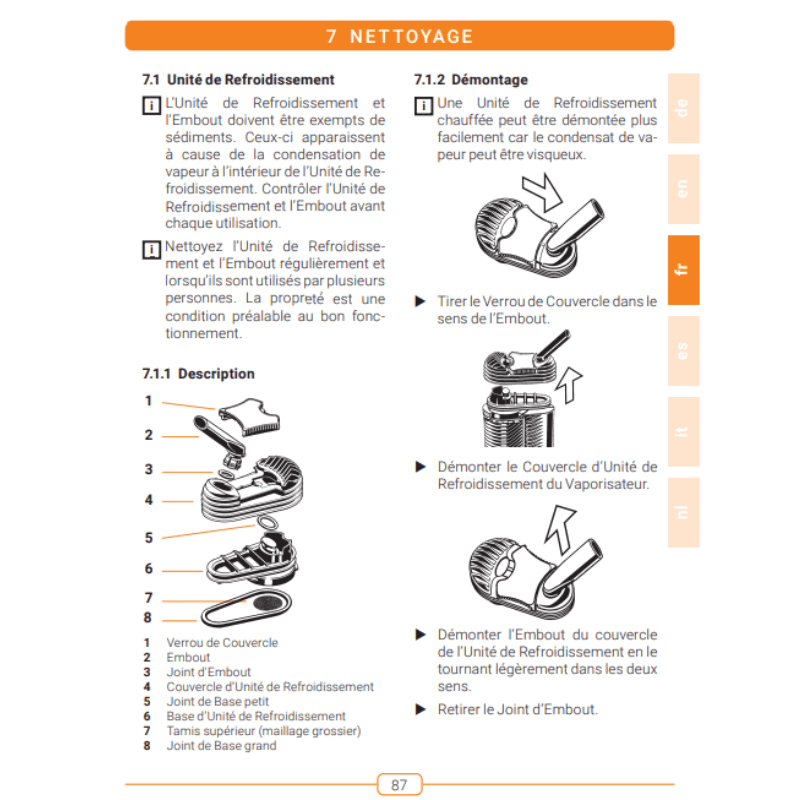 7 NETTOYAGE

7.1 Unité de Refroidissement

i L'Unité de Refroidissement et l'Embout doivent être exempts de sédiments. Ceux-ci apparaissent à cause de la condensation de vapeur à l'intérieur de l'Unité de Refroidissement. Contrôler l'Unité de Refroidissement et l'Embout avant chaque utilisation.

i Nettoyez l'Unité de Refroidissement et l'Embout régulièrement et lorsqu'ils sont utilisés par plusieurs personnes. La propreté est une condition préalable au bon fonctionnement.

7.1.1 Description

1
2
3
4
5
6
7
8

1 Verrou de Couvercle
2 Embout
3 Joint d'Embout
4 Couvercle d'Unité de Refroidissement
5 Joint de Base petit
6 Base d'Unité de Refroidissement
7 Tamis supérieur (maillage grossier)
8 Joint de Base grand

7.1.2 Démontage

i Une Unité de Refroidissement chauffée peut être démontée plus facilement car le condensat de vapeur peut être visqueux.

▶ Tirer le Verrou de Couvercle dans le sens de l'Embout.

▶ Démonter le Couvercle d'Unité de Refroidissement du Vaporisateur.

▶ Démonter l'Embout du couvercle de l'Unité de Refroidissement en le tournant légèrement dans les deux sens.

▶ Retirer le Joint d'Embout.

de
en
fr
es
it
nl

87