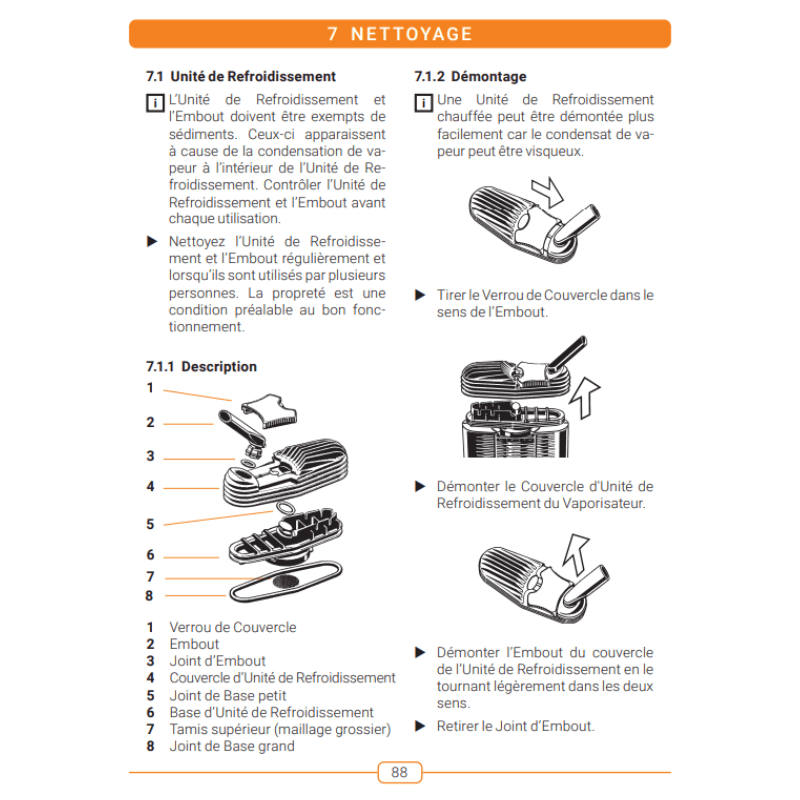 7 NETTOYAGE

7.1 Unité de Refroidissement

i L'Unité de Refroidissement et l'Embout doivent être exempts de sédiments. Ceux-ci apparaissent à cause de la condensation de vapeur à l'intérieur de l'Unité de Refroidissement. Contrôler l'Unité de Refroidissement et l'Embout avant chaque utilisation.

▶ Nettoyez l'Unité de Refroidissement et l'Embout régulièrement et lorsqu'ils sont utilisés par plusieurs personnes. La propreté est une condition préalable au bon fonctionnement.

7.1.1 Description

1
2
3
4
5
6
7
8

1 Verrou de Couvercle
2 Embout
3 Joint d'Embout
4 Couvercle d'Unité de Refroidissement
5 Joint de Base petit
6 Base d'Unité de Refroidissement
7 Tamis supérieur (maillage grossier)
8 Joint de Base grand

7.1.2 Démontage

i Une Unité de Refroidissement chauffée peut être démontée plus facilement car le condensat de vapeur peut être visqueux.

▶ Tirer le Verrou de Couvercle dans le sens de l'Embout.

▶ Démonter le Couvercle d'Unité de Refroidissement du Vaporisateur.

▶ Démonter l'Embout du couvercle de l'Unité de Refroidissement en le tournant légèrement dans les deux sens.

▶ Retirer le Joint d'Embout.

88